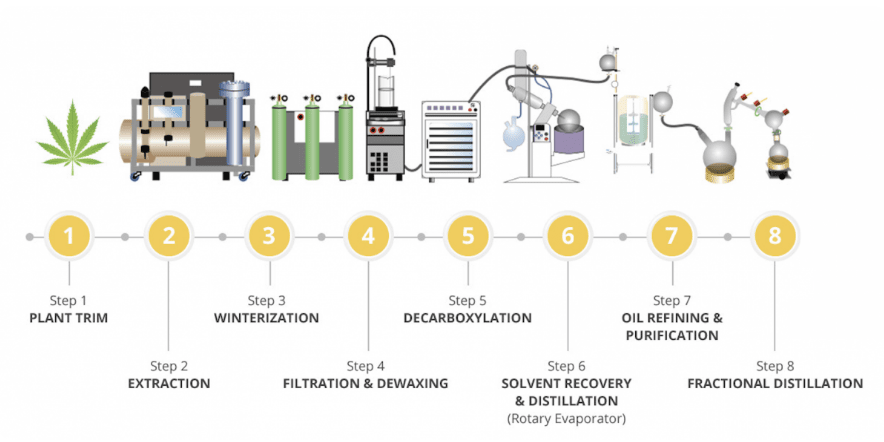 1

2

3

4

5

6

7

8

Step 1
PLANT TRIM

Step 2
EXTRACTION

Step 3
WINTERIZATION

Step 4
FILTRATION & DEWAXING

Step 5
DECARBOXYLATION

Step 6
SOLVENT RECOVERY & DISTILLATION
(Rotary Evaporator)

Step 7
OIL REFINING & PURIFICATION

Step 8
FRACTIONAL DISTILLATION